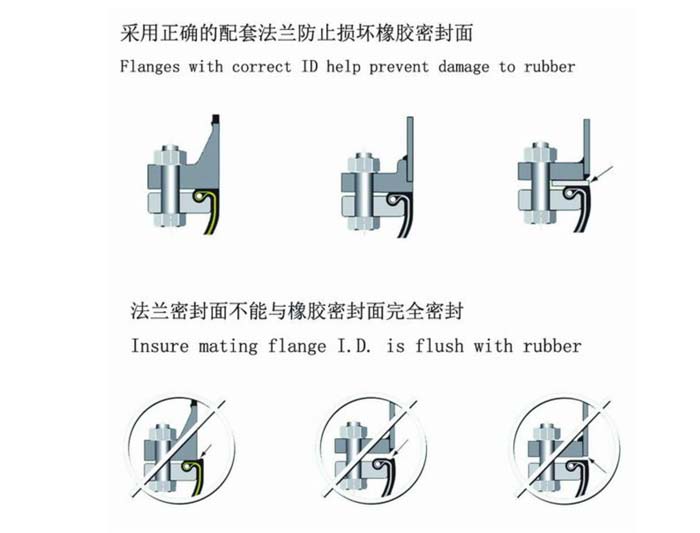 采用正确的配套法兰防止损坏橡胶密封面

Flanges with correct ID help prevent damage to rubber

法兰密封面不能与橡胶密封面完全密封

Insure mating flange I.D. is flush with rubber